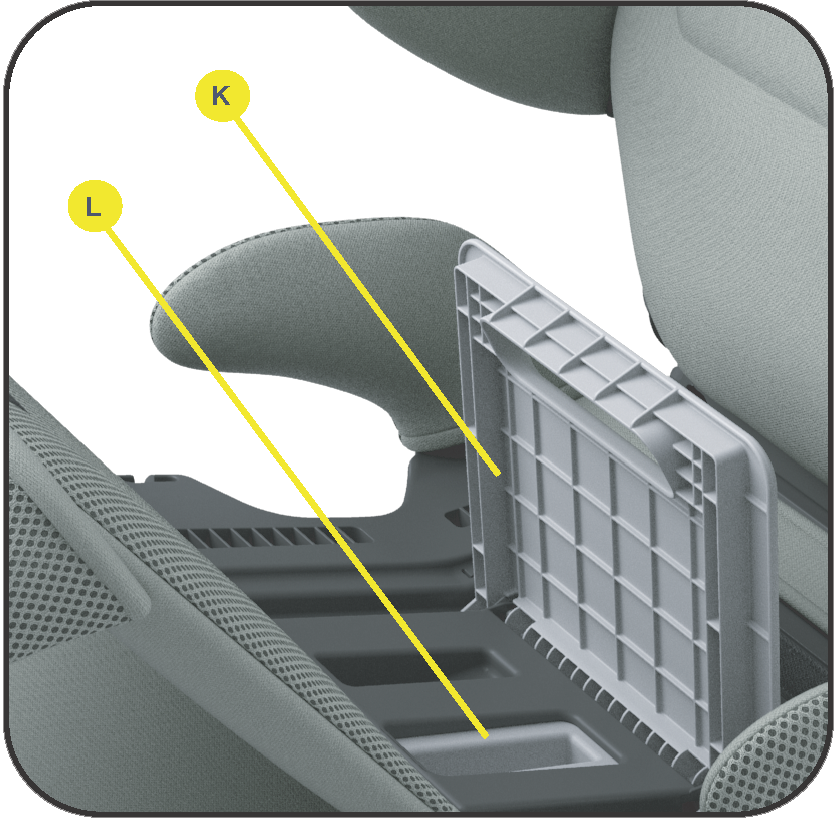 K

L